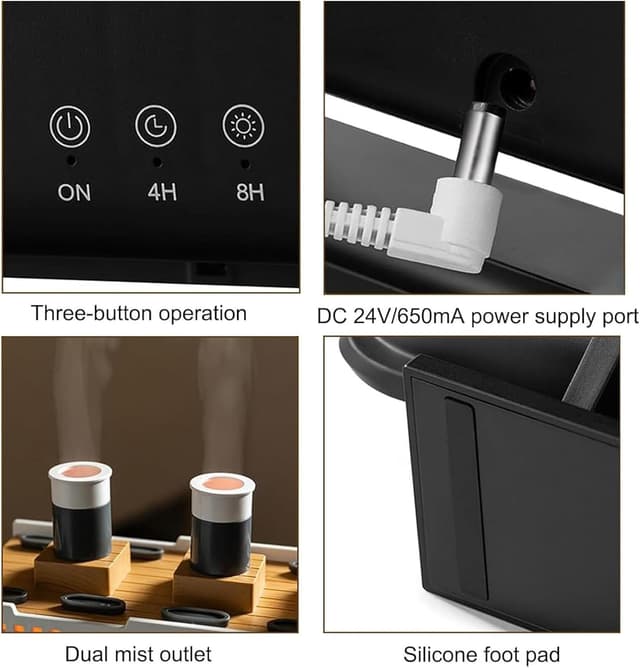 ON 4H 8H

Three-button operation

DC 24V/650mA power supply port

Dual mist outlet

Silicone foot pad